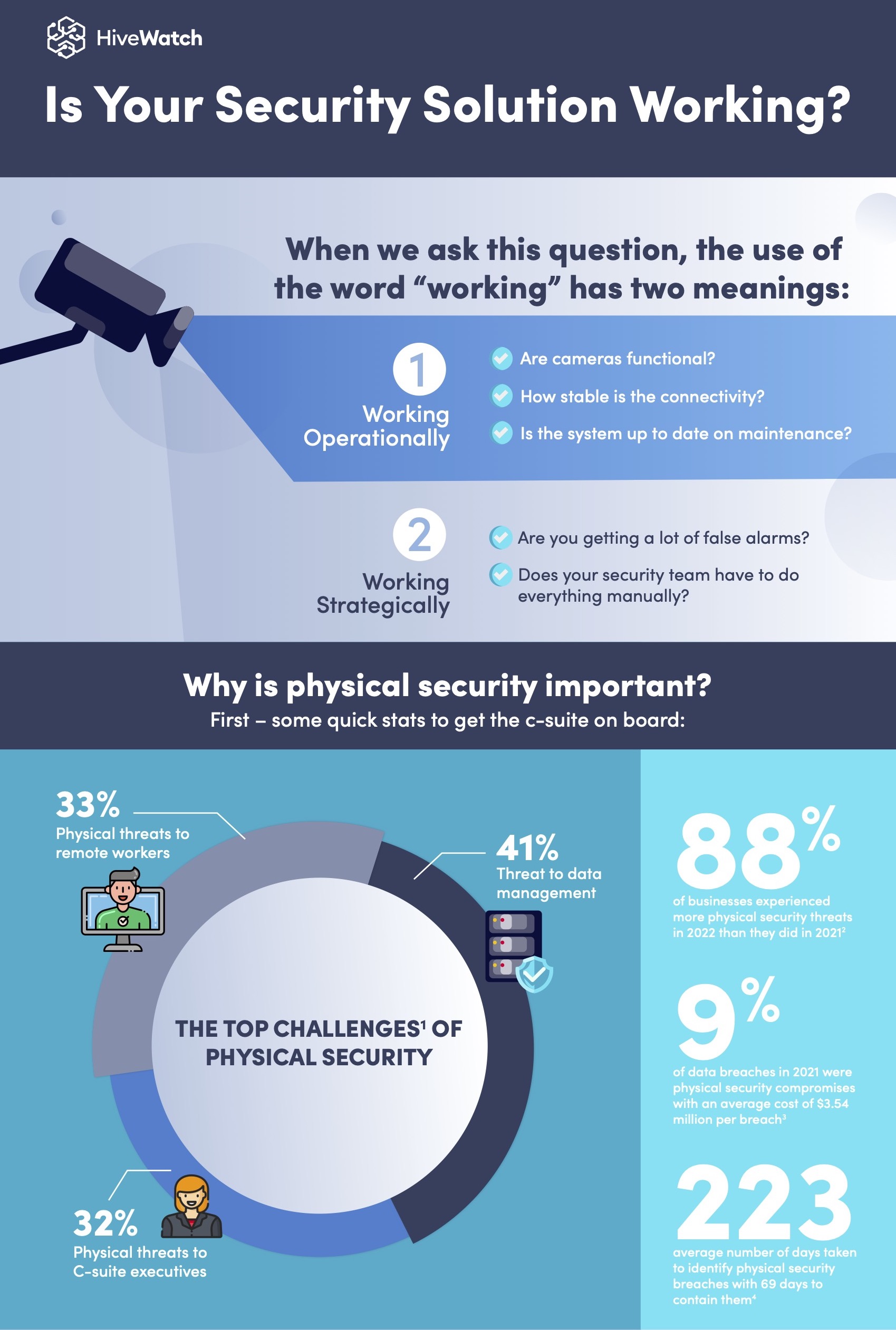 HiveWatch

Is Your Security Solution Working?

When we ask this question, the use of the word “working” has two meanings:

1
Working Operationally

Are cameras functional?
How stable is the connectivity?
Is the system up to date on maintenance?

2
Working Strategically

Are you getting a lot of false alarms?
Does your security team have to do everything manually?

Why is physical security important?
First – some quick stats to get the c-suite on board:

33%
Physical threats to remote workers

41%
Threat to data management

THE TOP CHALLENGES$^1$ OF PHYSICAL SECURITY

32%
Physical threats to C-suite executives

88%
of businesses experienced more physical security threats in 2022 than they did in 2021$^2$

9%
of data breaches in 2021 were physical security compromises with an average cost of $3.54 million per breach$^3$

223
average number of days taken to identify physical security breaches with 69 days to contain them$^4$